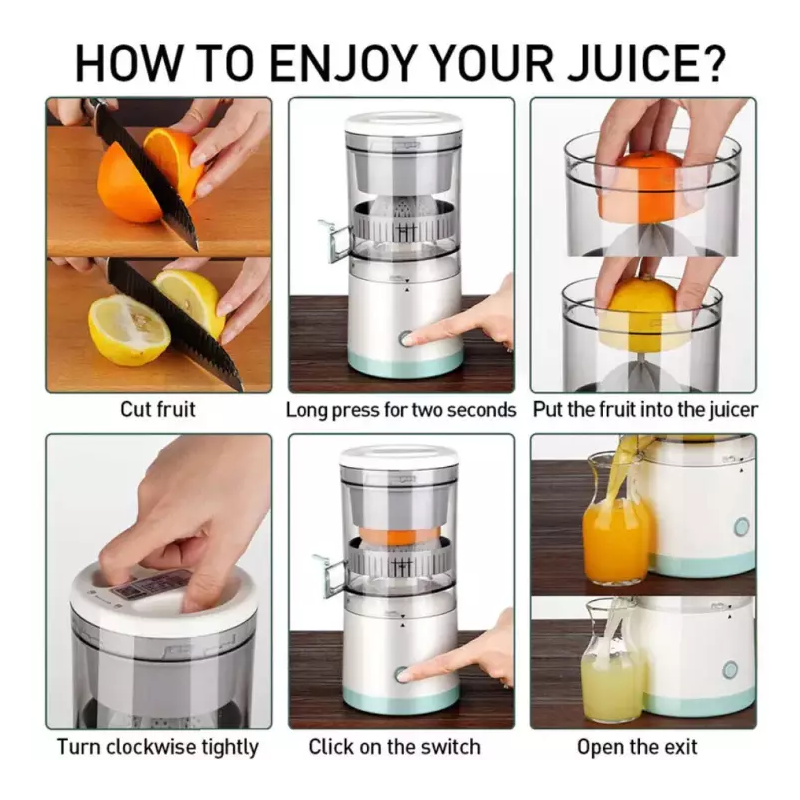 HOW TO ENJOY YOUR JUICE?

Cut fruit

Long press for two seconds

Put the fruit into the juicer

Turn clockwise tightly

Click on the switch

Open the exit