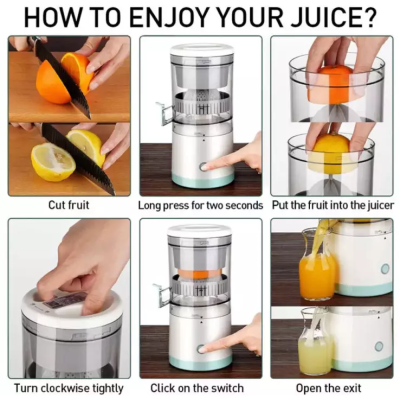 HOW TO ENJOY YOUR JUICE?

Cut fruit

Long press for two seconds

Put the fruit into the juicer

Turn clockwise tightly

Click on the switch

Open the exit